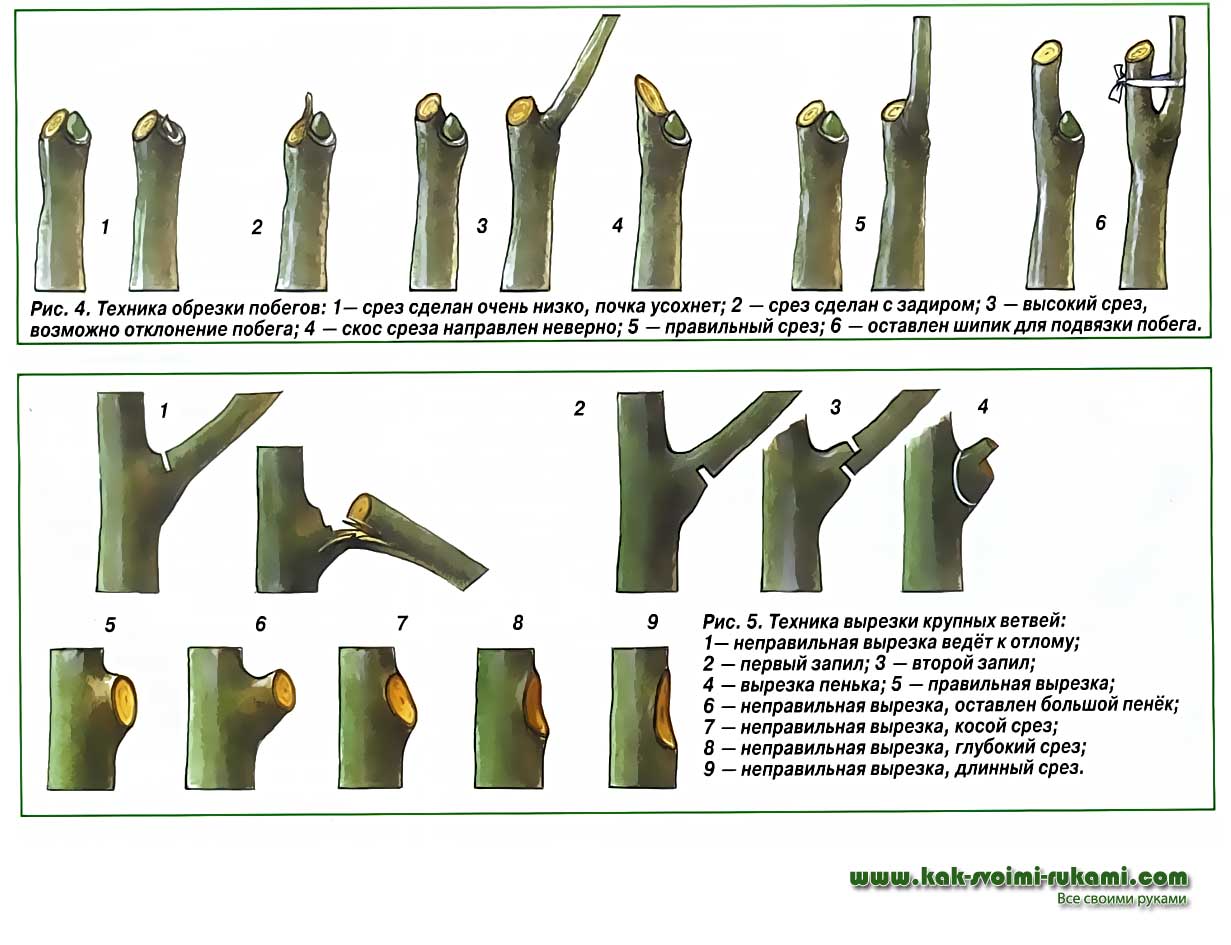 1

2

3

4

5

6

Рис. 4. Техника обрезки побегов: 1— срез сделан очень низко, почка усохнет; 2 — срез сделан с задиром; 3 — высокий срез, возможно отклонение побега; 4 — скос среза направлен неверно; 5 — правильный срез; 6 — оставлен шипик для подвязки побега.

1

2

3

4

5

6

7

8

9

Рис. 5. Техника вырезки крупных ветвей:
1— неправильная вырезка ведёт к отлому;
2 — первый запил; 3 — второй запил;
4 — вырезка пенька; 5 — правильная вырезка;
6 — неправильная вырезка, оставлен большой пенёк;
7 — неправильная вырезка, косой срез;
8 — неправильная вырезка, глубокий срез;
9 — неправильная вырезка, длинный срез.

www.kak-svoimi-rukami.com
Все своими руками